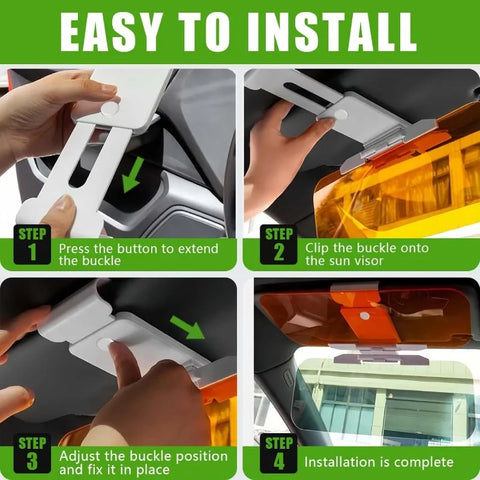 EASY TO INSTALL

STEP 1
Press the button to extend the buckle

STEP 2
Clip the buckle onto the sun visor

STEP 3
Adjust the buckle position and fix it in place

STEP 4
Installation is complete